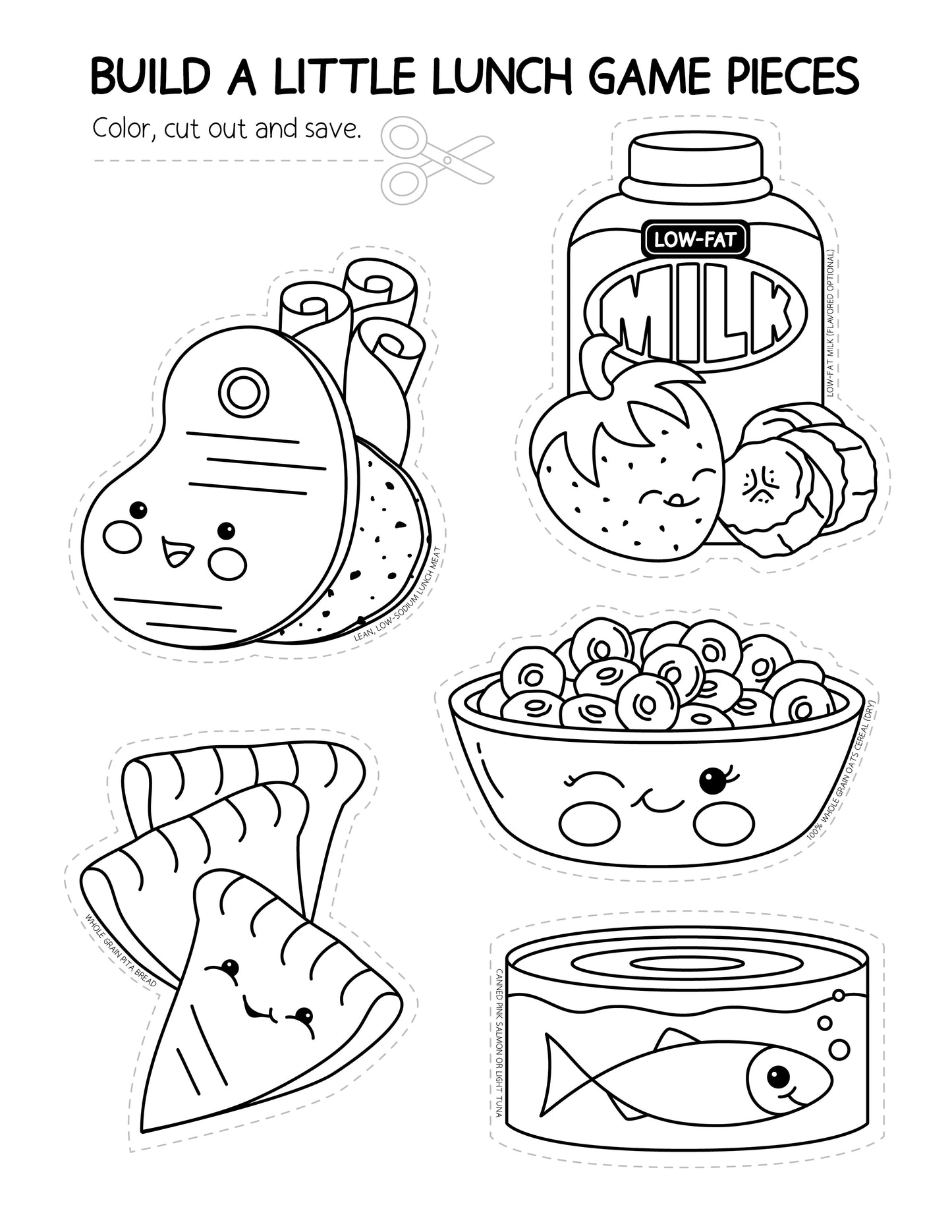 BUILD A LITTLE LUNCH GAME PIECES

Color, cut out and save.

LOW-FAT

MILK

LOW-FAT MILK (FLAVORED OPTIONAL)

LEAN, LOW-SODIUM LUNCH MEAT

100% WHOLE GRAIN OATS CEREAL (DRY)

WHOLE GRAIN PITA BREAD

CANNED PINK SALMON OR LIGHT TUNA