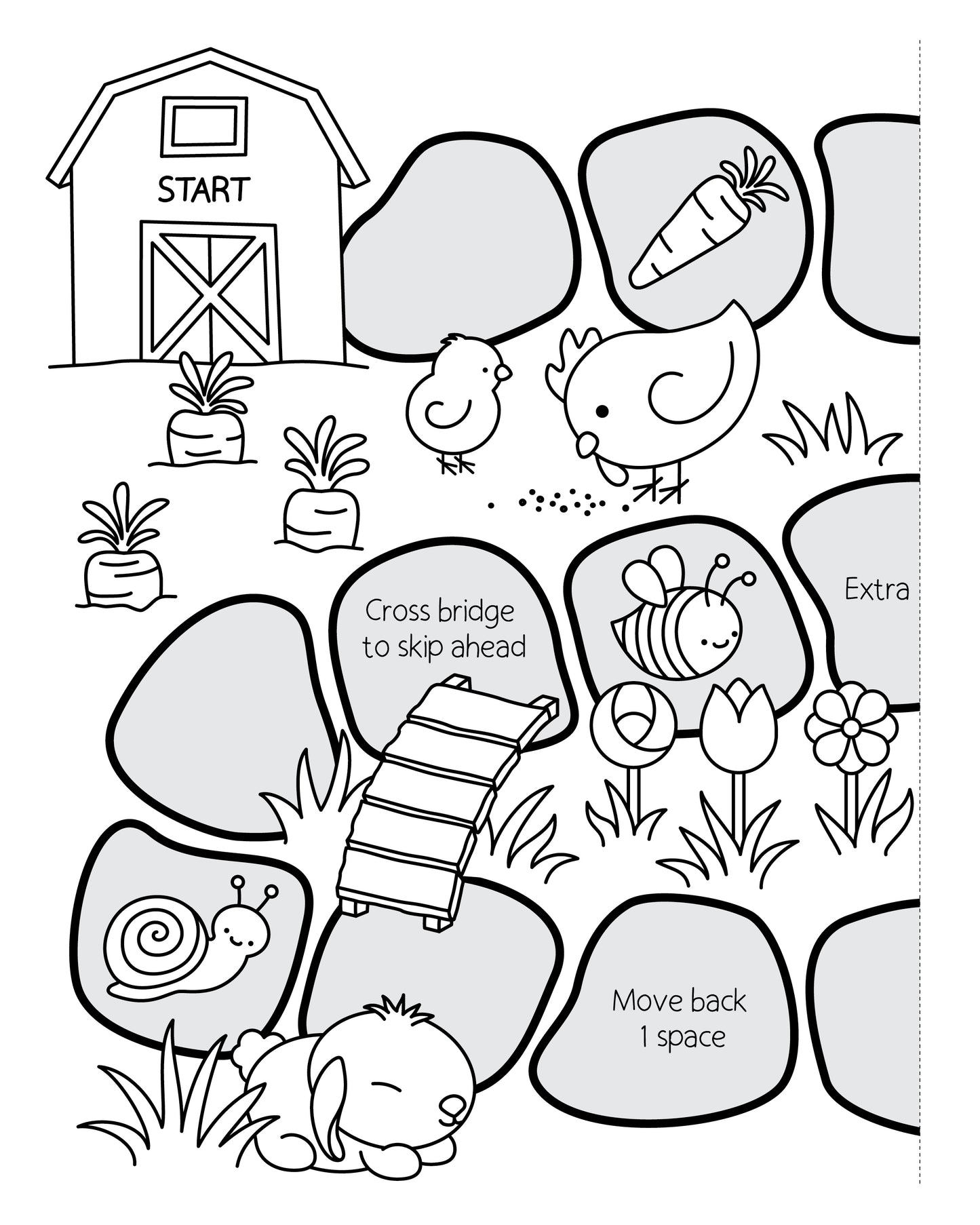 START

Cross bridge to skip ahead

Extra

Move back 1 space