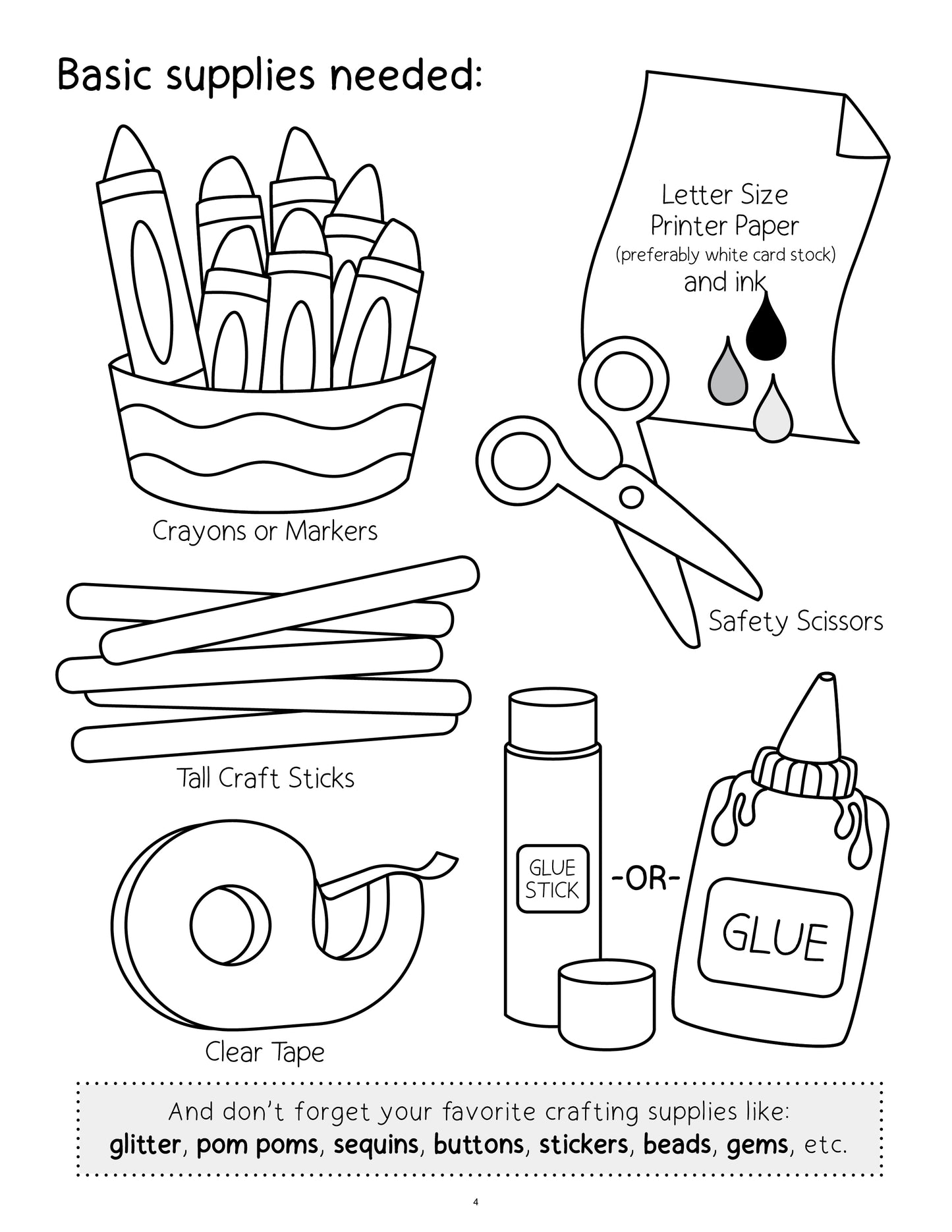 Basic supplies needed:

Letter Size
Printer Paper
(preferably white card stock)
and ink

Crayons or Markers

Safety Scissors

Tall Craft Sticks

GLUE STICK

-OR-

GLUE

Clear Tape

And don't forget your favorite crafting supplies like:
glitter, pom poms, sequins, buttons, stickers, beads, gems, etc.

4